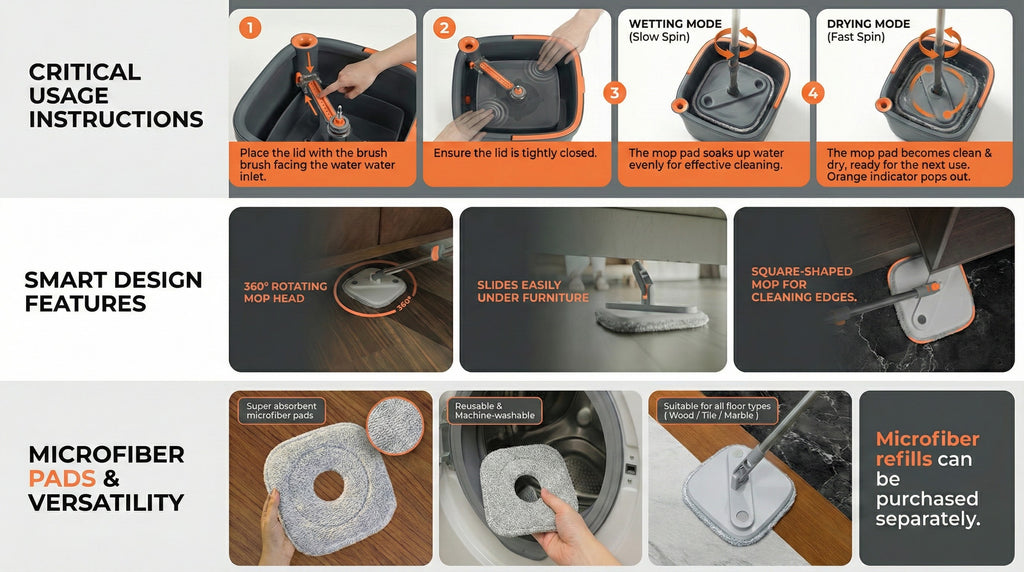 CRITICAL USAGE INSTRUCTIONS

1

Place the lid with the brush brush facing the water water inlet.

2

Ensure the lid is tightly closed.

WETTING MODE
(Slow Spin)

3

The mop pad soaks up water evenly for effective cleaning.

DRYING MODE
(Fast Spin)

4

The mop pad becomes clean & dry, ready for the next use. Orange indicator pops out.

SMART DESIGN FEATURES

360° ROTATING MOP HEAD

360°

SLIDES EASILY UNDER FURNITURE

SQUARE-SHAPED MOP FOR CLEANING EDGES.

MICROFIBER PADS & VERSATILITY

Super absorbent microfiber pads

Reusable & Machine-washable

Suitable for all floor types ( Wood / Tile / Marble )

Microfiber refills can be purchased separately.